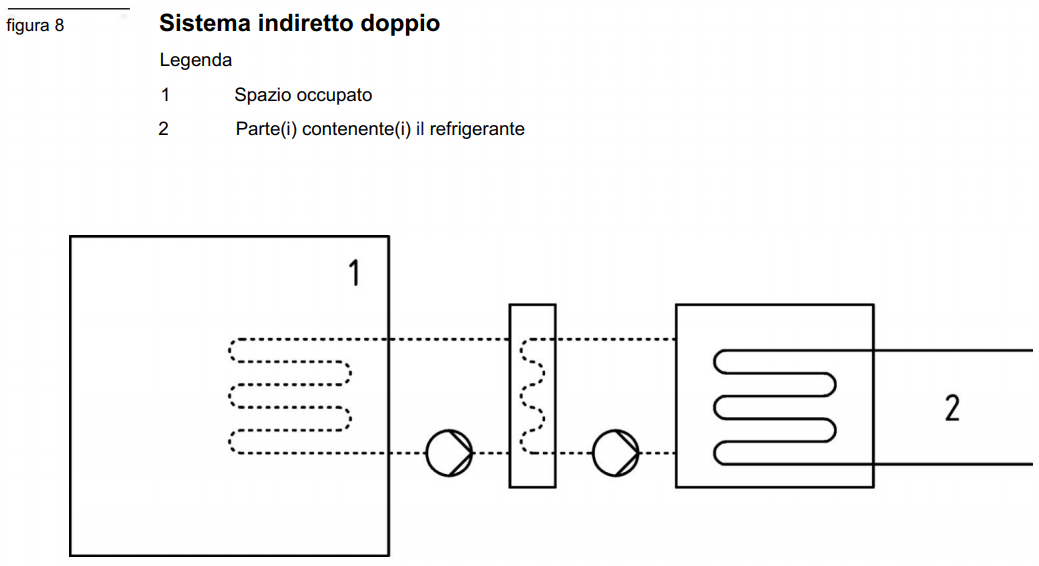 figura 8

Sistema indiretto doppio

Legenda

1 Spazio occupato

2 Parte(i) contenente(i) il refrigerante

1

2